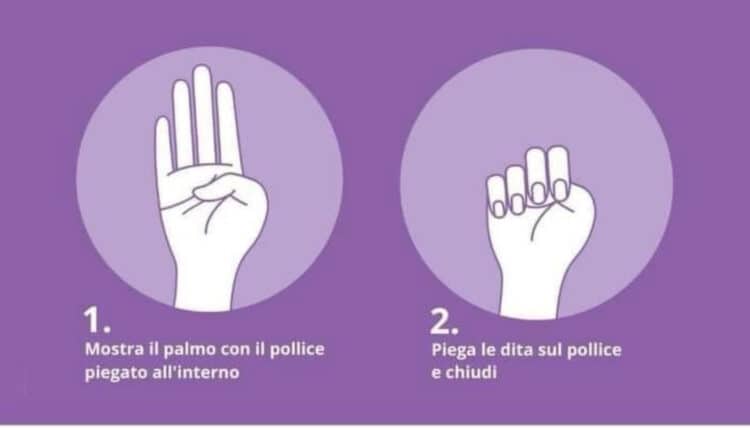 1.
Mostra il palmo con il pollice piegato all'interno

2.
Piega le dita sul pollice e chiudi